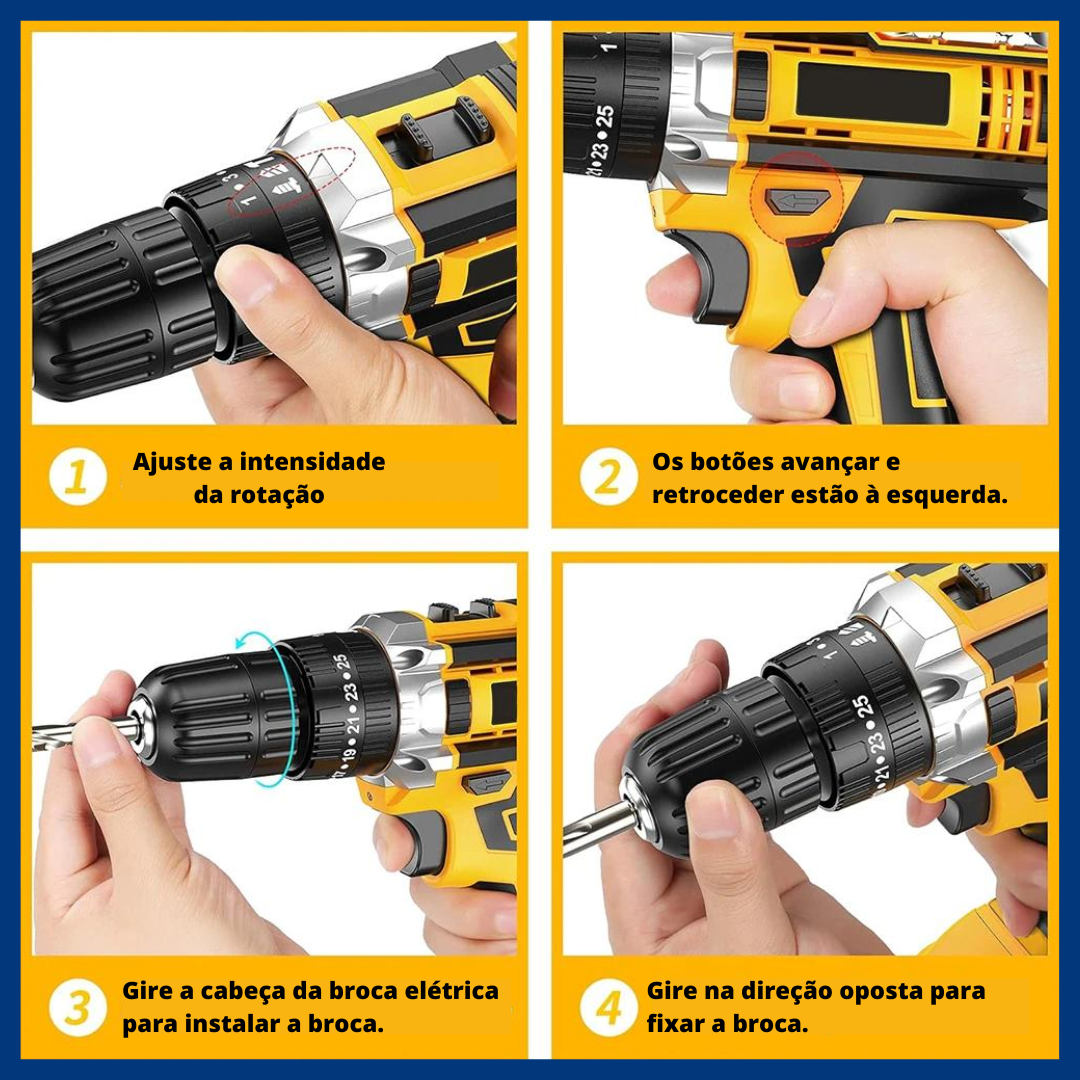 1 Ajuste a intensidade da rotação

2 Os botões avançar e retroceder estão à esquerda.

3 Gire a cabeça da broca elétrica para instalar a broca.

4 Gire na direção oposta para fixar a broca.